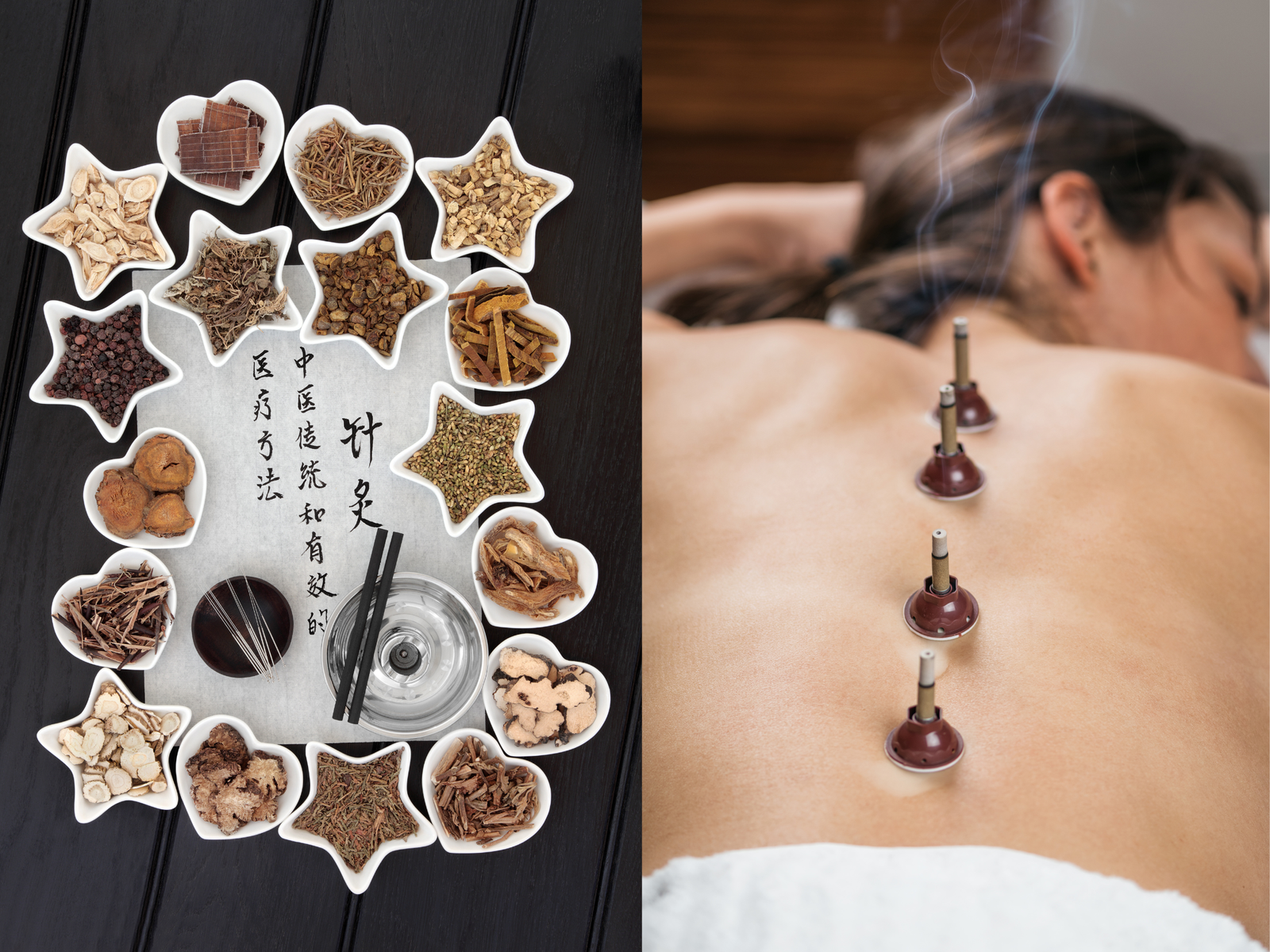 针灸

中医传统和有效的

医疗方法